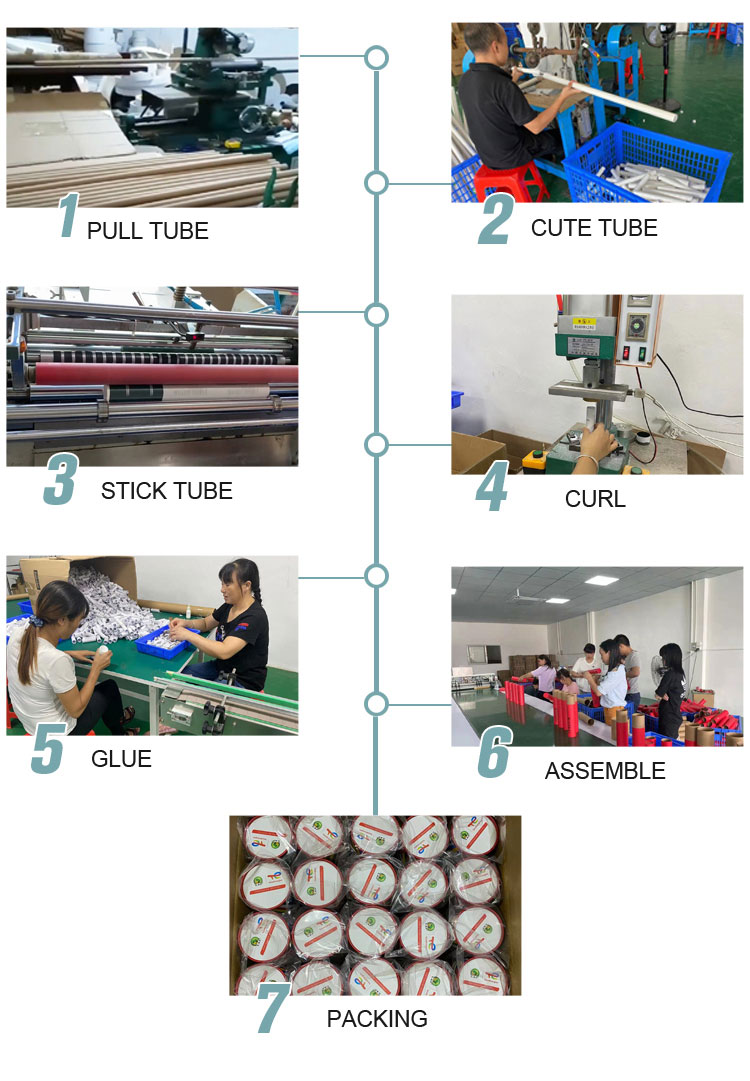 1 PULL TUBE

2 CUTE TUBE

3 STICK TUBE

4 CURL

5 GLUE

6 ASSEMBLE

7 PACKING